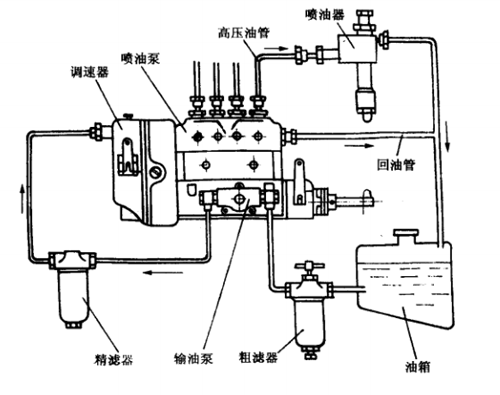 喷油器
高压油管
喷油泵
调速器
回油管
精滤器
输油泵
粗滤器
油箱